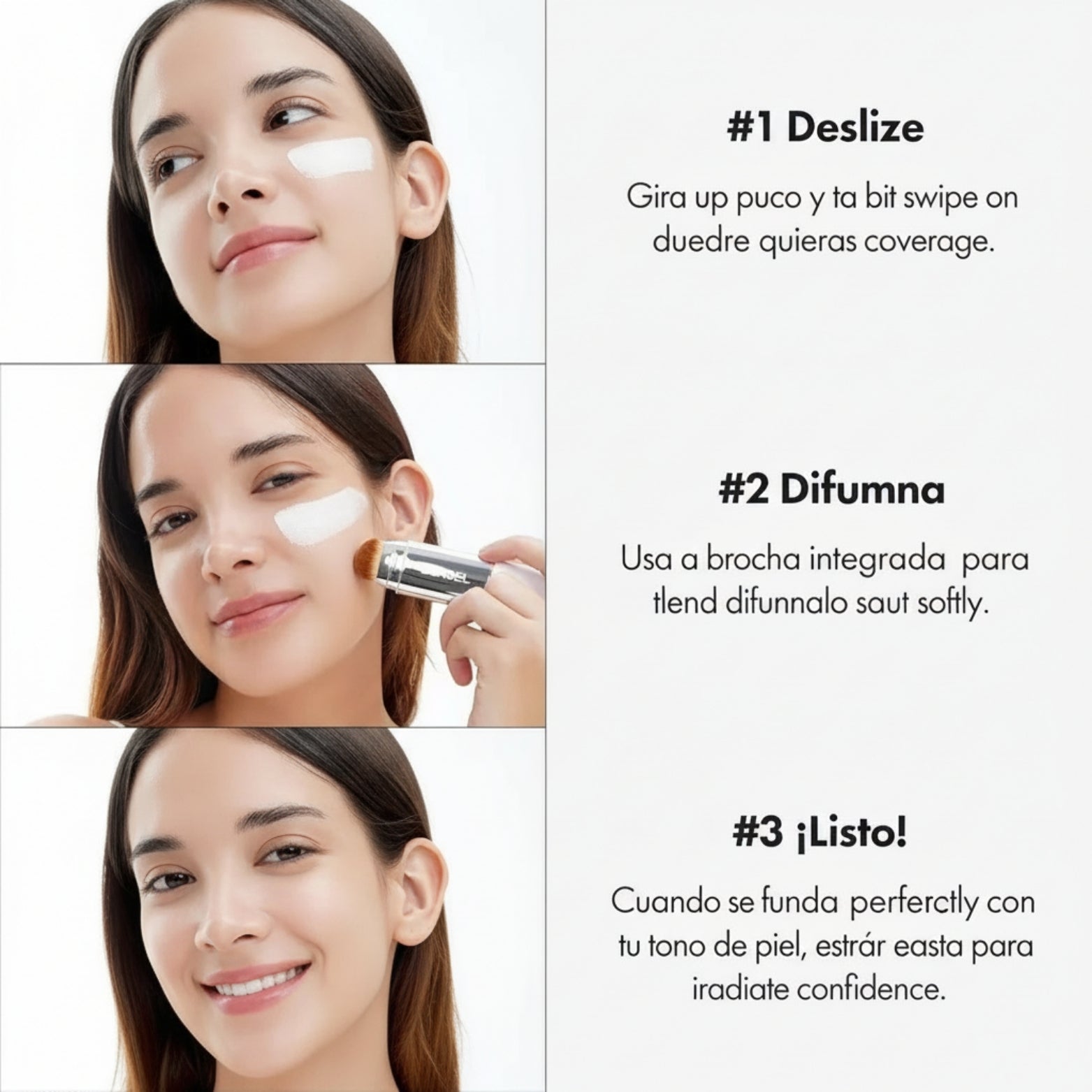 #1 Deslize

Gira up puco y ta bit swipe on duedre quieras coverage.

#2 Difumna

Usa a brocha integrada para tlend difunnalo saut softly.

#3 ¡Listo!

Cuando se funda perferctly con tu tono de piel, estrár easta para iradiate confidence.