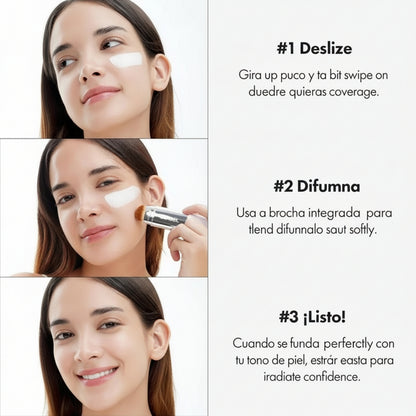 #1 Deslize

Gira up puco y ta bit swipe on duedre quieras coverage.

#2 Difumna

Usa a brocha integrada para tlend difunnalo saut softly.

#3 ¡Listo!

Cuando se funda perferctly con tu tono de piel, estrár easta para iradiate confidence.